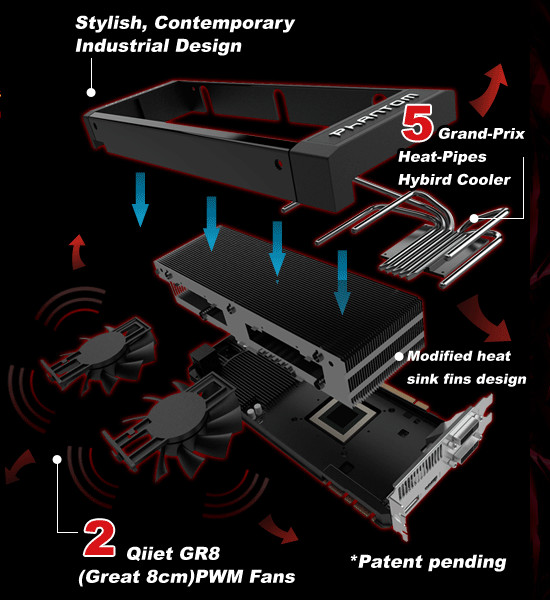 Stylish, Contemporary Industrial Design

PHANTOM

5 Grand-Prix Heat-Pipes Hybird Cooler

Modified heat sink fins design

2 Qiiet GR8 (Great 8cm)PWM Fans

*Patent pending