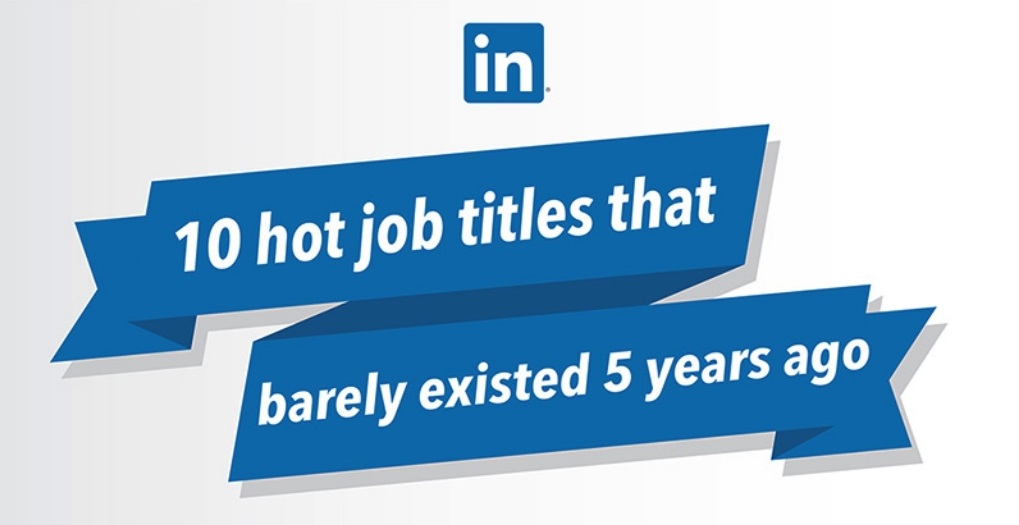 in

10 hot job titles that

barely existed 5 years ago