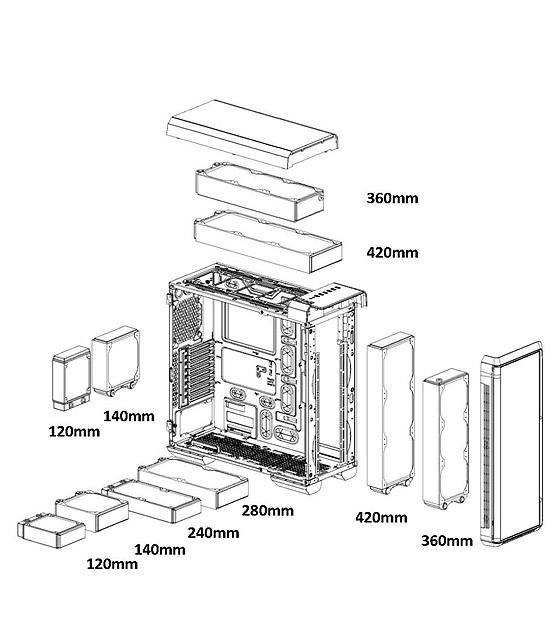 360mm

420mm

140mm

120mm

280mm

240mm

140mm

120mm

420mm

360mm