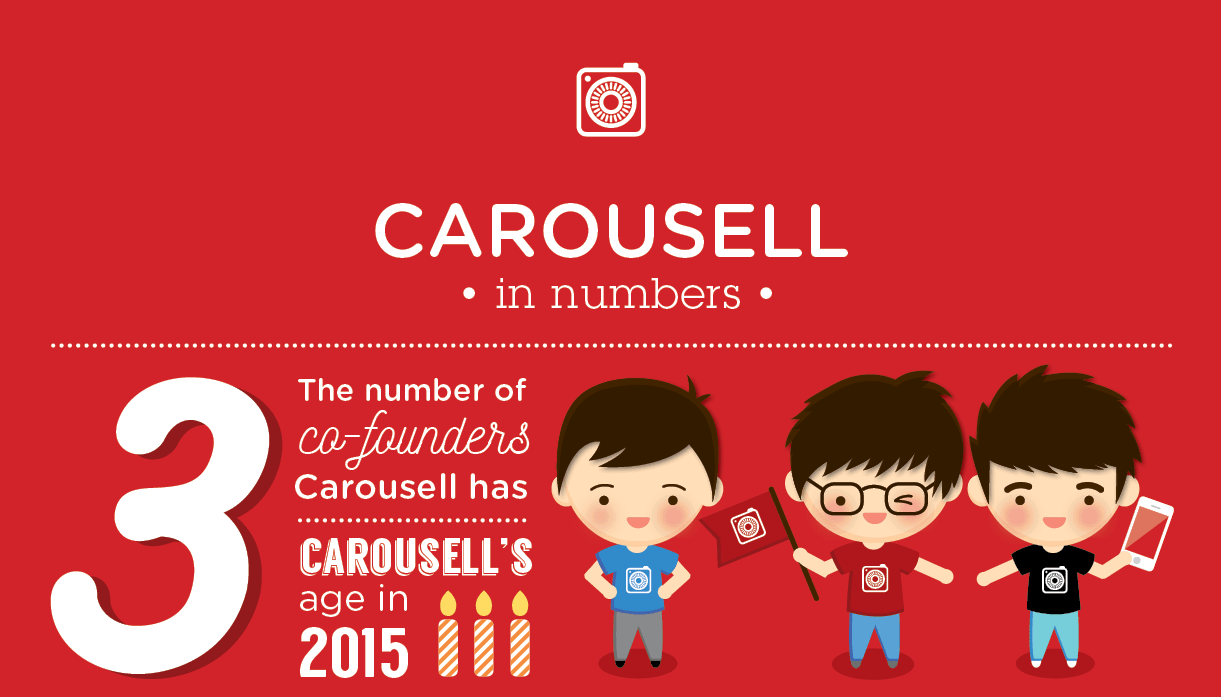 CAROUSELL

• in numbers •

3

The number of co-founders Carousell has

CAROUSELL'S age in 2015